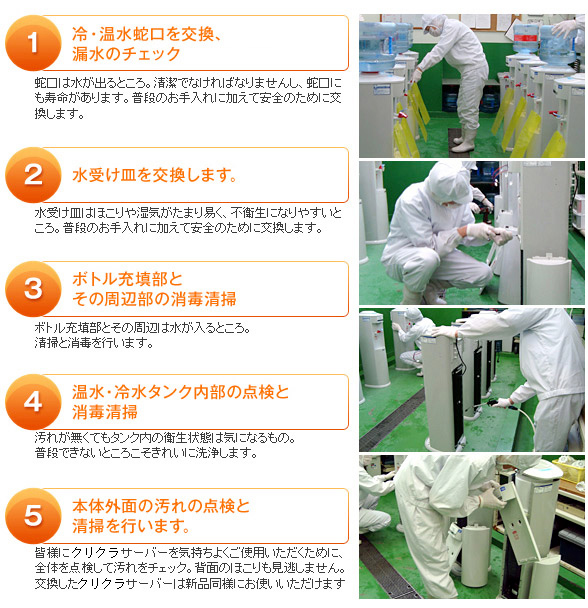 1
冷・温水蛇口を交換、漏水のチェック

蛇口は水が出るところ。清潔でなければなりませんし、蛇口にも寿命があります。普段のお手入れに加えて安全のために交換します。

2
水受け皿を交換します。

水受け皿はほこりや湿気がたまり易く、不衛生になりやすいところ。普段のお手入れに加えて安全のために交換します。

3
ボトル充填部とその周辺部の消毒清掃

ボトル充填部とその周辺は水が入るところ。
清掃と消毒を行います。

4
温水・冷水タンク内部の点検と消毒清掃

汚れが無くてもタンク内の衛生状態は気になるもの。
普段できないところこそきれいに洗浄します。

5
本体外面の汚れの点検と清掃を行います。

皆様にクリクラサーバーを気持ちよくご使用いただくために、全体を点検して汚れをチェック。背面のほこりも見逃しません。交換したクリクラサーバーは新品同様にお使いいただけます